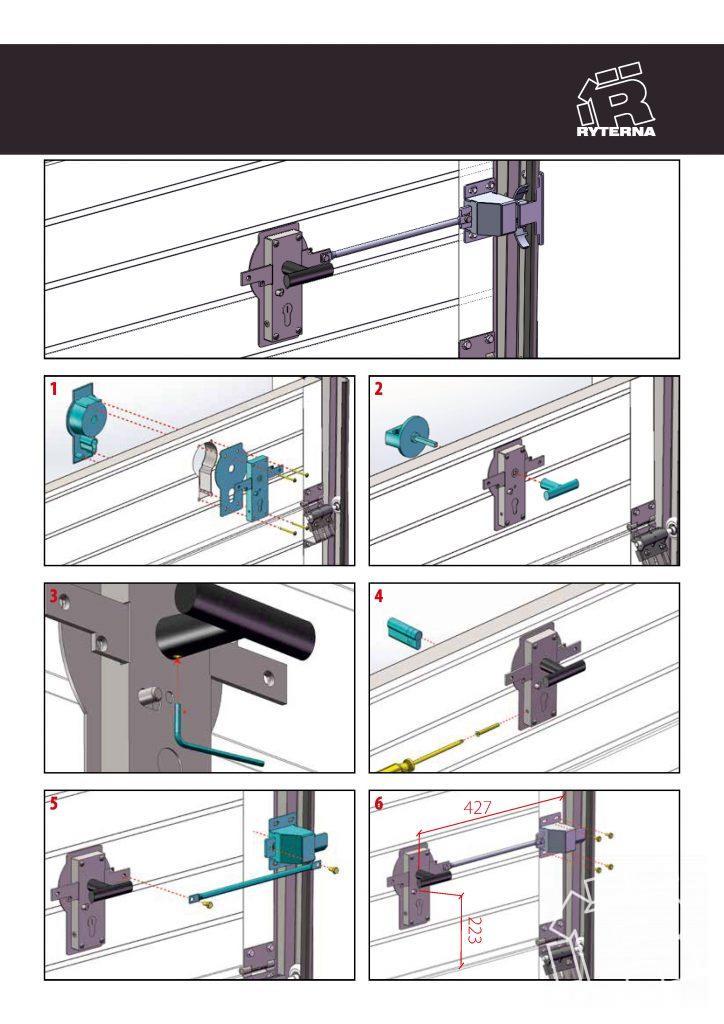 RYTERNA

1

2

3

4

5

6

427

223